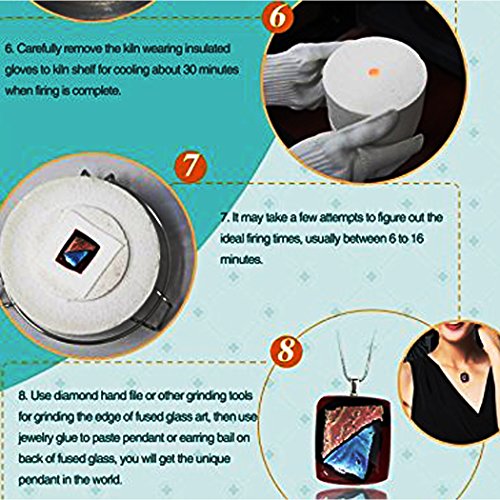 6

6. Carefully remove the kiln wearing insulated gloves to kiln shelf for cooling about 30 minutes when firing is complete.

7

7. It may take a few attempts to figure out the ideal firing times, usually between 6 to 16 minutes.

8

8. Use diamond hand file or other grinding tools for grinding the edge of fused glass art, then use jewelry glue to paste pendant or earring bail on back of fused glass, you will get the unique pendant in the world.