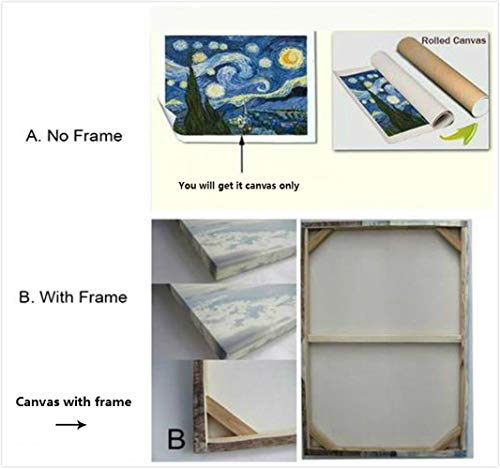 A. No Frame

Rolled Canvas

You will get it canvas only

B. With Frame

Canvas with frame

B