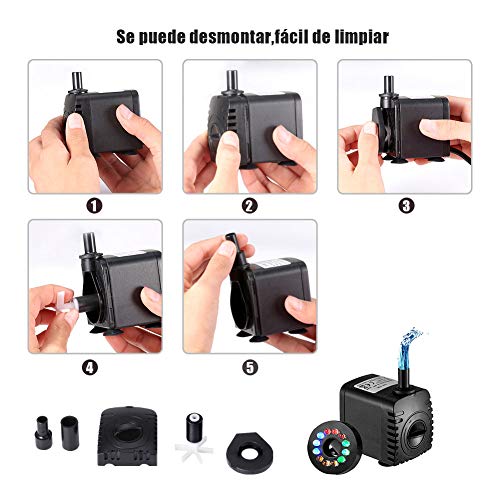 Se puede desmontar,fácil de limpiar

1

2

3

4

5