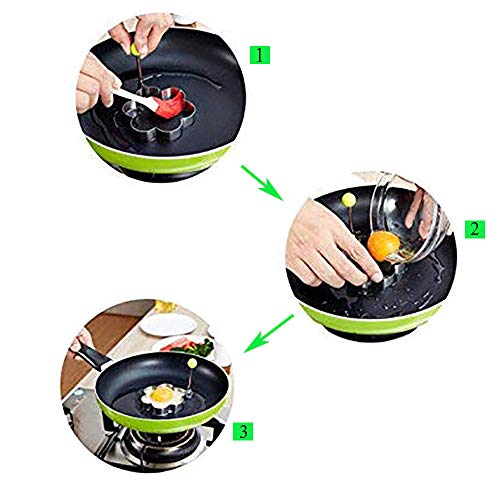 1

2

3