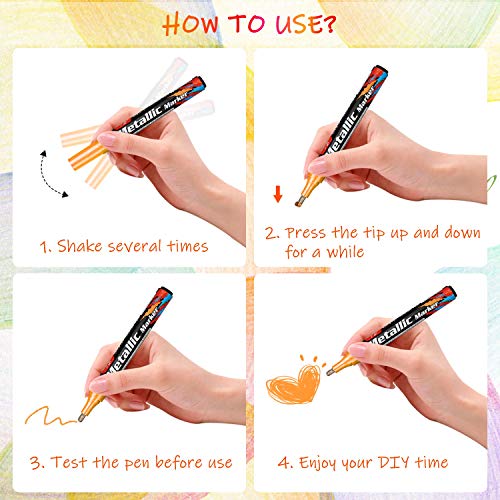 HOW TO USE?

Metallic Marker

1. Shake several times

Metallic Marker

2. Press the tip up and down for a while

Metallic Marker

3. Test the pen before use

Metallic Marker

4. Enjoy your DIY time