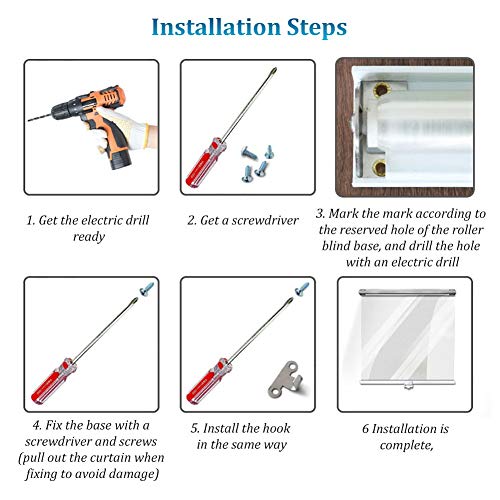 Installation Steps

1. Get the electric drill ready

2. Get a screwdriver

3. Mark the mark according to the reserved hole of the roller blind base, and drill the hole with an electric drill

4. Fix the base with a screwdriver and screws (pull out the curtain when fixing to avoid damage)

5. Install the hook in the same way

6 Installation is complete,