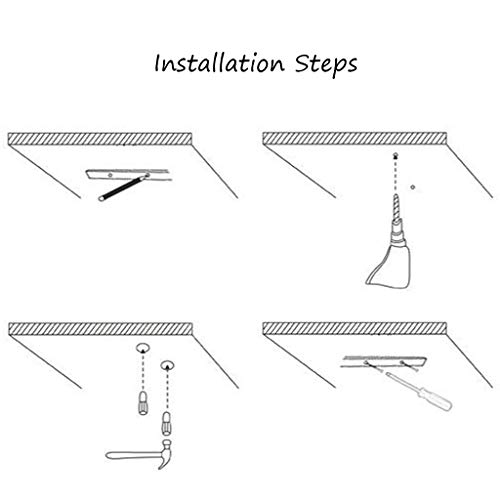 Installation Steps