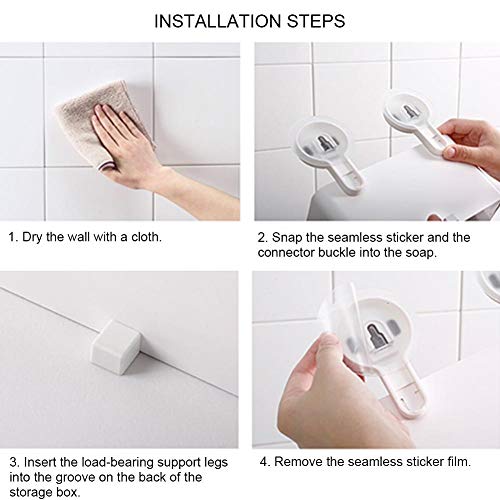 INSTALLATION STEPS

1. Dry the wall with a cloth.

2. Snap the seamless sticker and the connector buckle into the soap.

3. Insert the load-bearing support legs into the groove on the back of the storage box.

4. Remove the seamless sticker film.