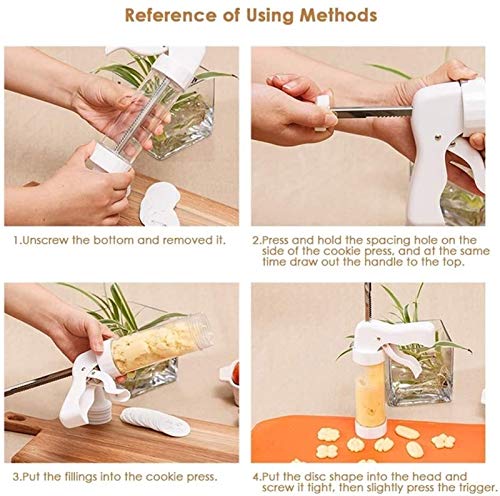 Reference of Using Methods

1.Unscrew the bottom and removed it.

2.Press and hold the spacing hole on the side of the cookie press, and at the same time draw out the handle to the top.

3.Put the fillings into the cookie press.

4.Put the disc shape into the head and screw it tight, then slightly press the trigger.