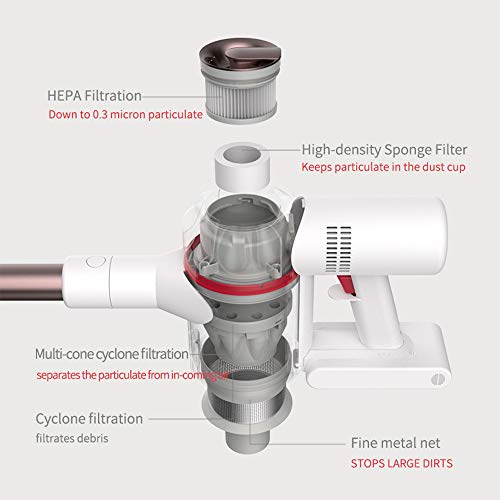 HEPA Filtration
Down to 0.3 micron particulate

High-density Sponge Filter
Keeps particulate in the dust cup

Multi-cone cyclone filtration
separates the particulate from in-coming air

Cyclone filtration
filtrates debris

Fine metal net
STOPS LARGE DIRTS