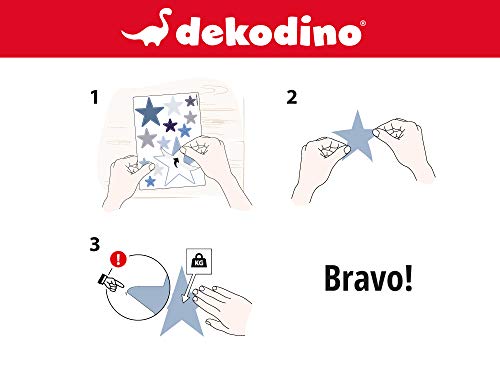 dekodino®

1

2

3

!

KG

Bravo!