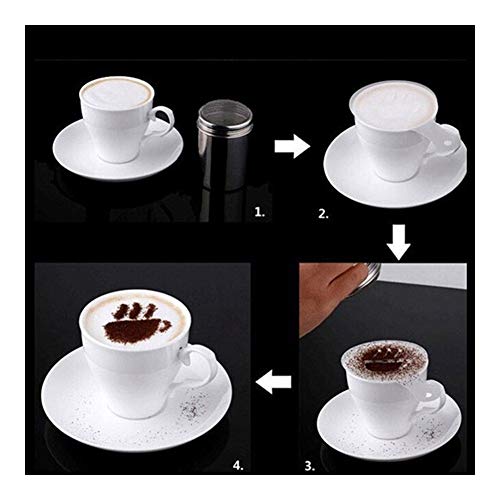 1.

2.

3.

4.