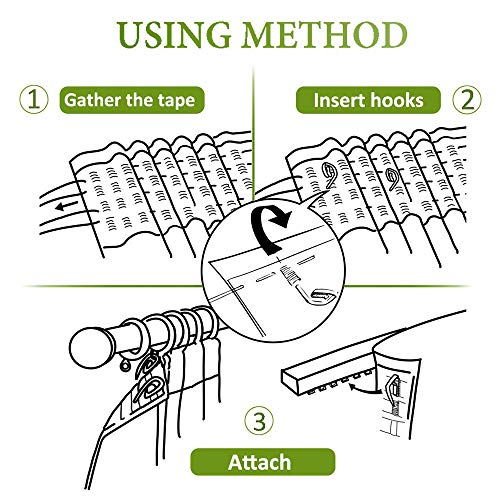 USING METHOD

① Gather the tape

Insert hooks ②

③

Attach