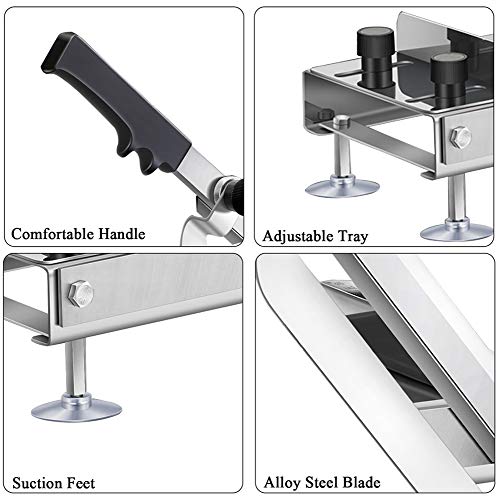 Comfortable Handle

Adjustable Tray

Suction Feet

Alloy Steel Blade