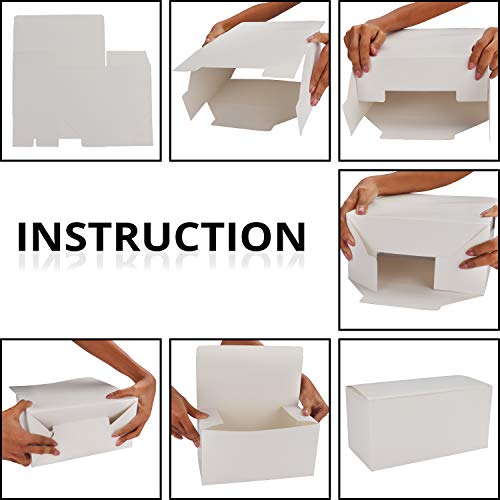 INSTRUCTION