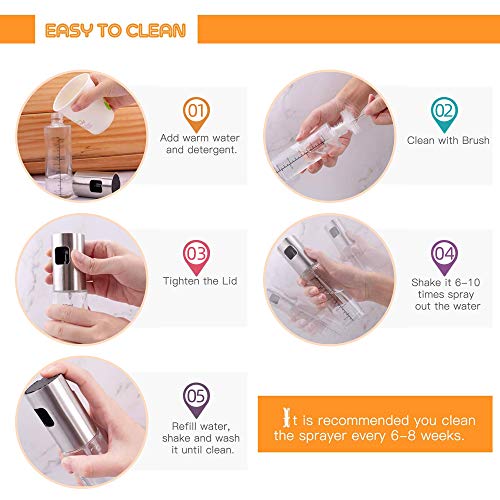 EASY TO CLEAN

01
Add warm water and detergent.

02
Clean with Brush

03
Tighten the Lid

04
Shake it 6-10 times spray out the water

05
Refill water, shake and wash it until clean.

It is recommended you clean the sprayer every 6-8 weeks.