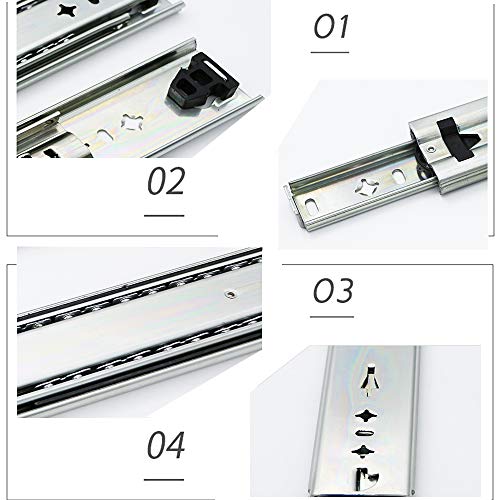 01

02

03

04