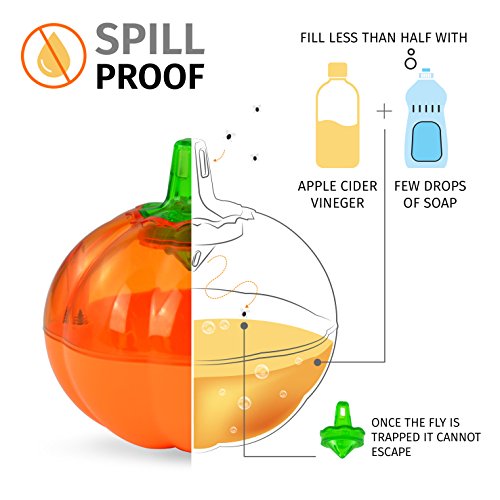 SPILL PROOF

FILL LESS THAN HALF WITH

APPLE CIDER VINEGER

+

FEW DROPS OF SOAP

ONCE THE FLY IS TRAPPED IT CANNOT ESCAPE