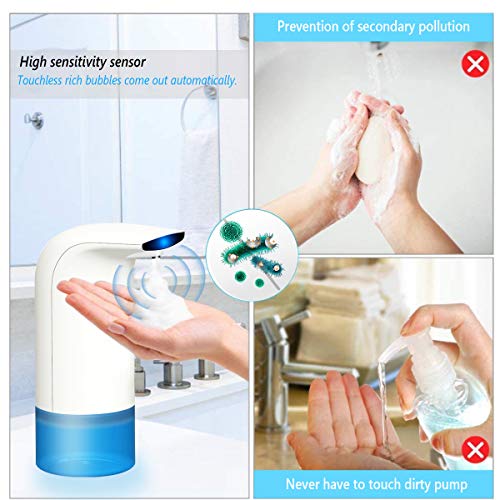 High sensitivity sensor
Touchless rich bubbles come out automatically.

Prevention of secondary pollution

Never have to touch dirty pump