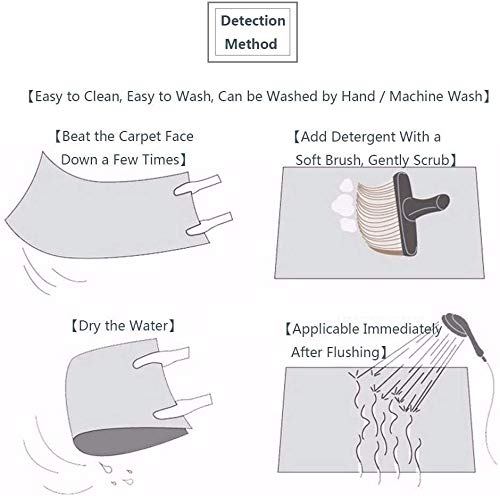 Detection Method

【Easy to Clean, Easy to Wash, Can be Washed by Hand / Machine Wash】

【Beat the Carpet Face Down a Few Times】

【Add Detergent With a Soft Brush, Gently Scrub】

【Dry the Water】

【Applicable Immediately After Flushing】