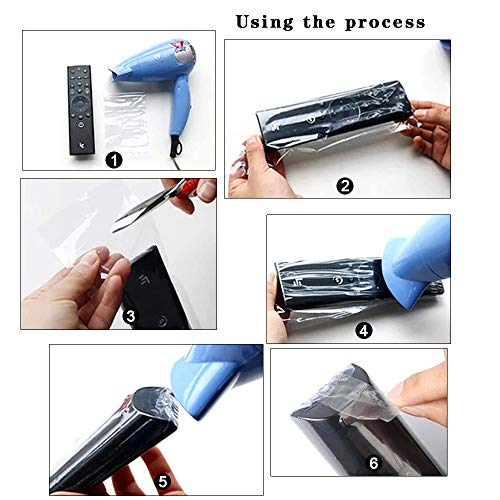 Using the process

1

2

3

4

5

6