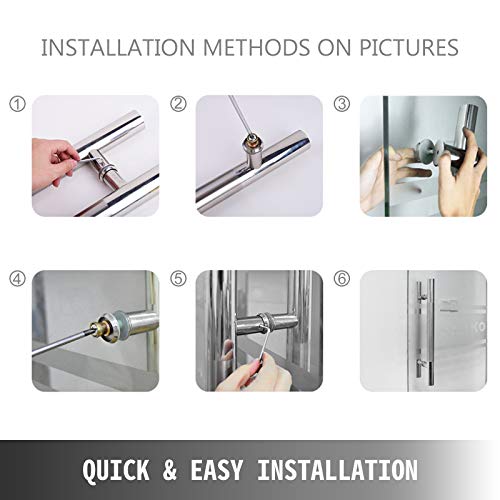 INSTALLATION METHODS ON PICTURES

①

②

③

④

⑤

⑥

QUICK & EASY INSTALLATION