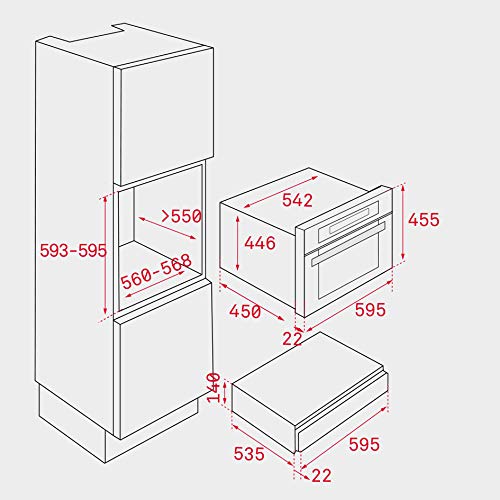 593-595
>550
560-568
542
446
455
450
595
22
140
535
595
22