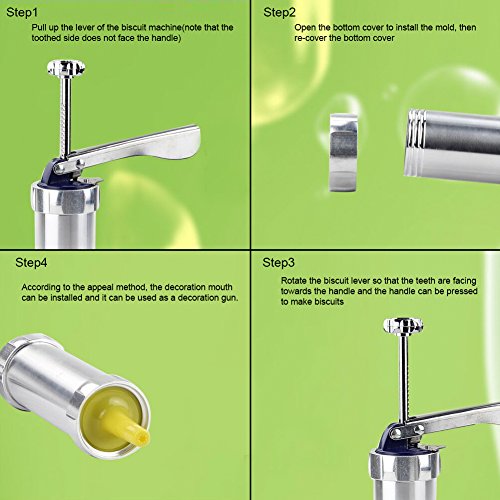 Step1

Pull up the lever of the biscuit machine(note that the toothed side does not face the handle)

Step2

Open the bottom cover to install the mold, then re-cover the bottom cover

Step4

According to the appeal method, the decoration mouth can be installed and it can be used as a decoration gun.

Step3

Rotate the biscuit lever so that the teeth are facing towards the handle and the handle can be pressed to make biscuits