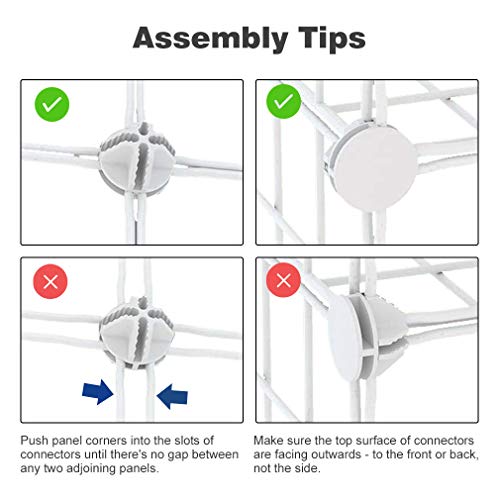 Assembly Tips

Push panel corners into the slots of connectors until there's no gap between any two adjoining panels.

Make sure the top surface of connectors are facing outwards - to the front or back, not the side.