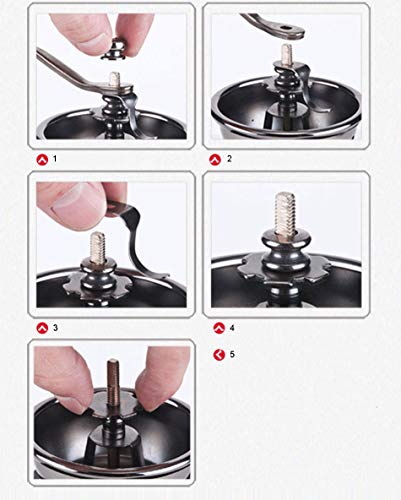 1

2

3

4

5