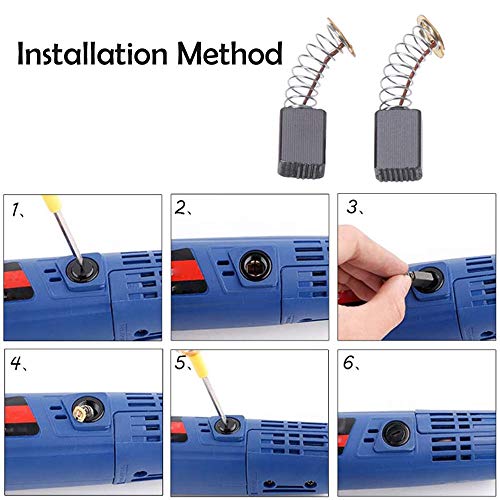 Installation Method

1、

2、

3、

4、

5、

6、