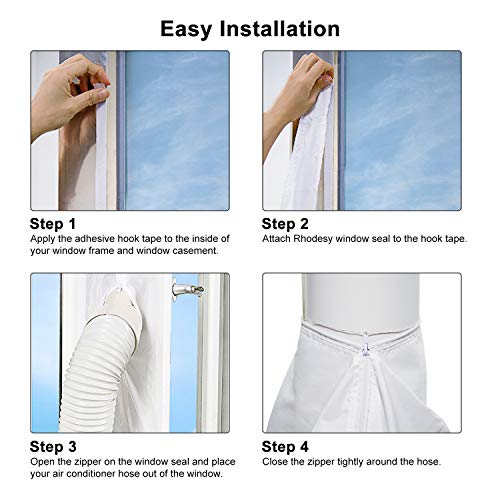 Easy Installation

Step 1
Apply the adhesive hook tape to the inside of your window frame and window casement.

Step 2
Attach Rhodesy window seal to the hook tape.

Step 3
Open the zipper on the window seal and place your air conditioner hose out of the window.

Step 4
Close the zipper tightly around the hose.