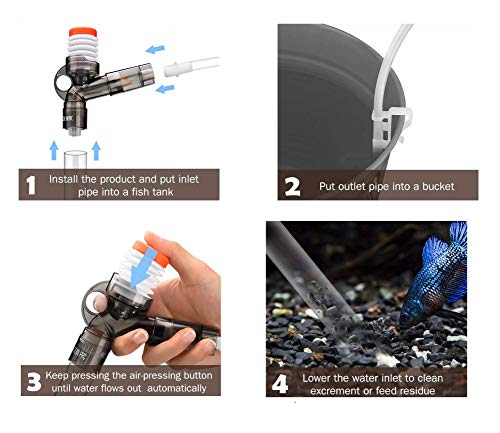 1 Install the product and put inlet pipe into a fish tank

2 Put outlet pipe into a bucket

3 Keep pressing the air-pressing button until water flows out automatically

4 Lower the water inlet to clean excrement or feed residue