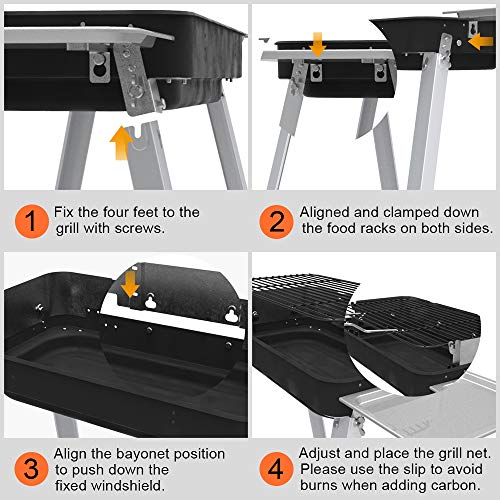 1 Fix the four feet to the grill with screws.

2 Aligned and clamped down the food racks on both sides.

3 Align the bayonet position to push down the fixed windshield.

4 Adjust and place the grill net. Please use the slip to avoid burns when adding carbon.