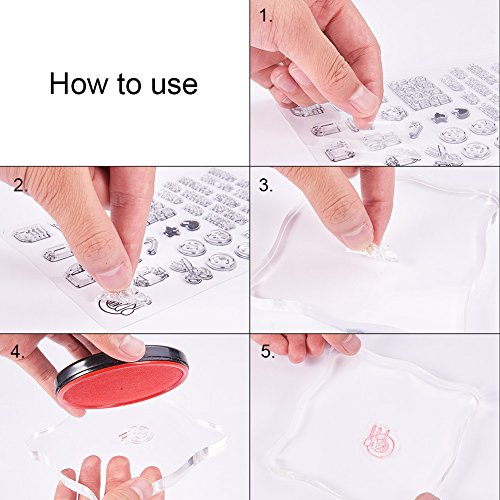 How to use

1.

2.

3.

4.

5.