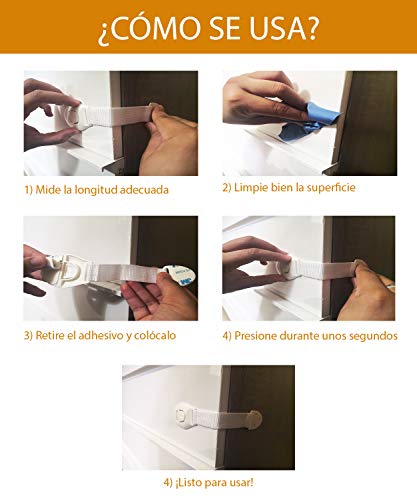 ¿CÓMO SE USA?

1) Mide la longitud adecuada

2) Limpie bien la superficie

3) Retire el adhesivo y colócalo

4) Presione durante unos segundos

4) ¡Listo para usar!