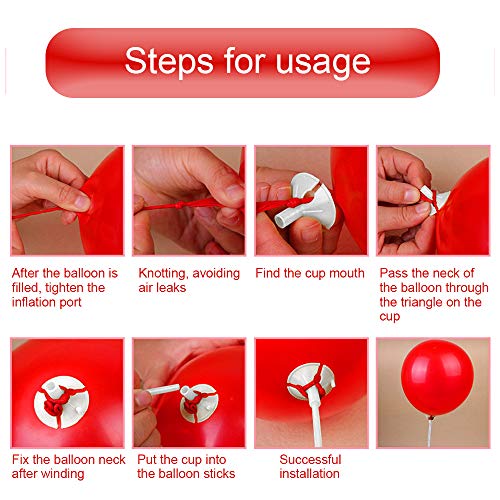 Steps for usage

After the balloon is filled, tighten the inflation port

Knotting, avoiding air leaks

Find the cup mouth

Pass the neck of the balloon through the triangle on the cup

Fix the balloon neck after winding

Put the cup into the balloon sticks

Successful installation