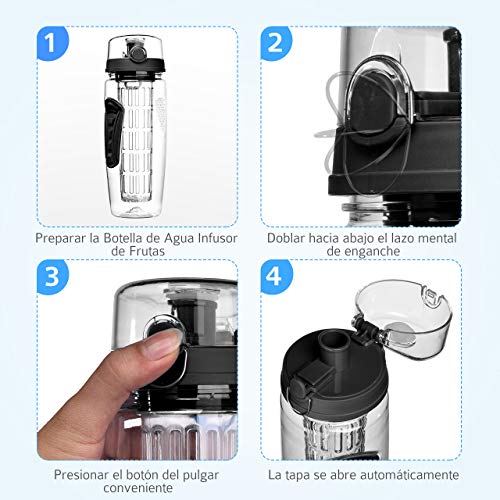 1

Preparar la Botella de Agua Infusor de Frutas

2

Doblar hacia abajo el lazo mental de enganche

3

Presionar el botón del pulgar conveniente

4

La tapa se abre automáticamente