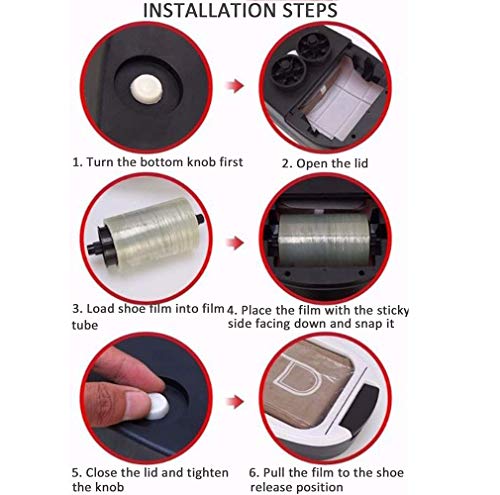 INSTALLATION STEPS

1. Turn the bottom knob first

2. Open the lid

3. Load shoe film into film tube

4. Place the film with the sticky side facing down and snap it

5. Close the lid and tighten the knob

6. Pull the film to the shoe release position