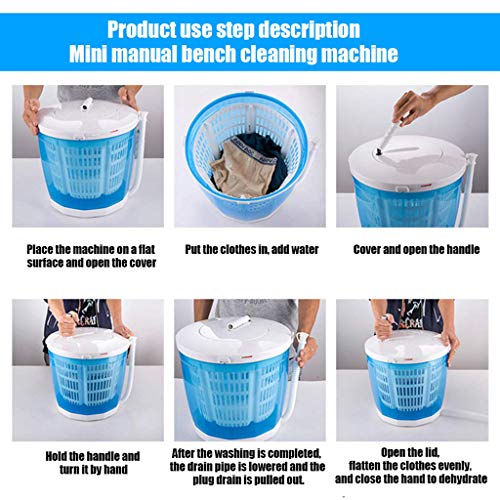 Product use step description
Mini manual bench cleaning machine

Place the machine on a flat surface and open the cover

Put the clothes in, add water

Cover and open the handle

Hold the handle and turn it by hand

After the washing is completed, the drain pipe is lowered and the plug drain is pulled out.

Open the lid, flatten the clothes evenly, and close the hand to dehydrate