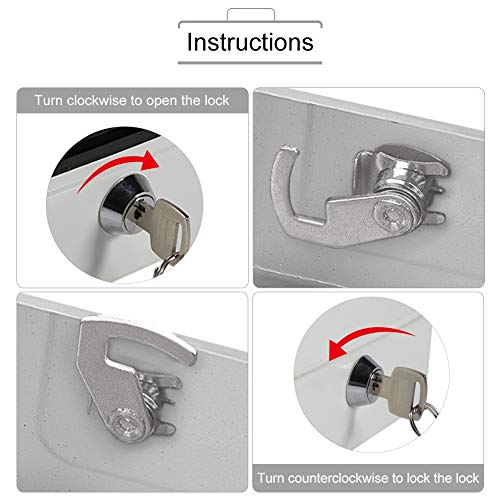 Instructions

Turn clockwise to open the lock

Turn counterclockwise to lock the lock