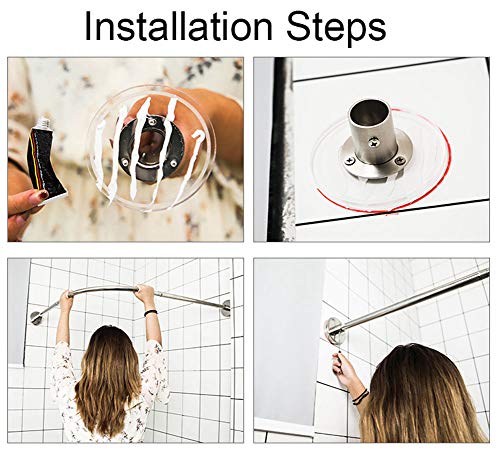 Installation Steps