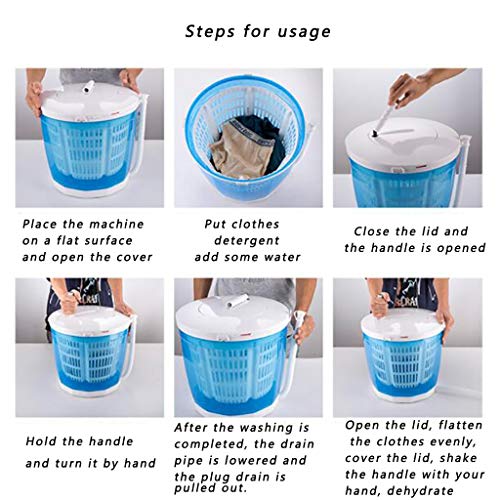 Steps for usage

Place the machine on a flat surface and open the cover

Put clothes detergent add some water

Close the lid and the handle is opened

Hold the handle and turn it by hand

After the washing is completed, the drain pipe is lowered and the plug drain is pulled out.

Open the lid, flatten the clothes evenly, cover the lid, shake the handle with your hand, dehydrate