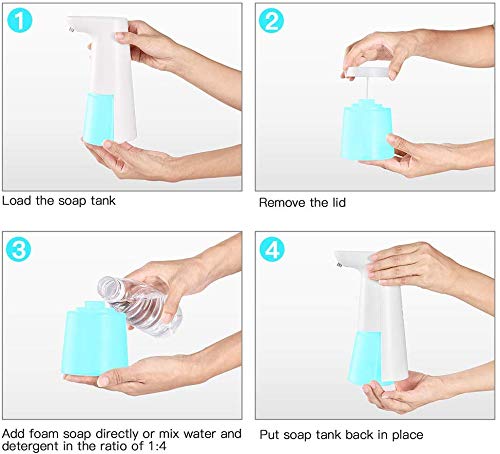 1

Load the soap tank

2

Remove the lid

3

Add foam soap directly or mix water and detergent in the ratio of 1:4

4

Put soap tank back in place