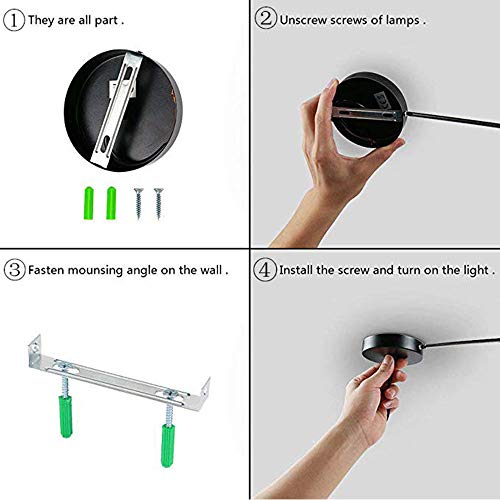 ① They are all part .

② Unscrew screws of lamps .

③ Fasten mounsing angle on the wall .

④ Install the screw and turn on the light .