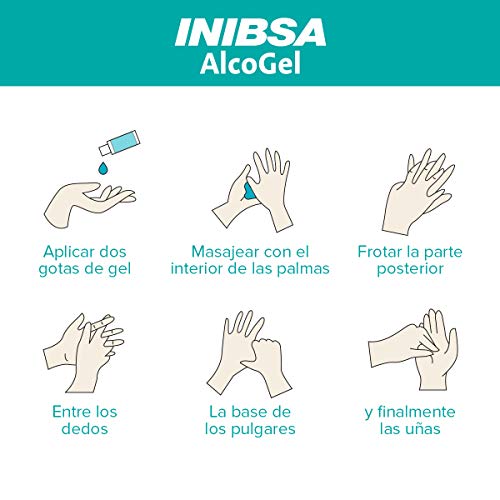 INIBSA
AlcoGel

Aplicar dos gotas de gel

Masajear con el interior de las palmas

Frotar la parte posterior

Entre los dedos

La base de los pulgares

y finalmente las uñas