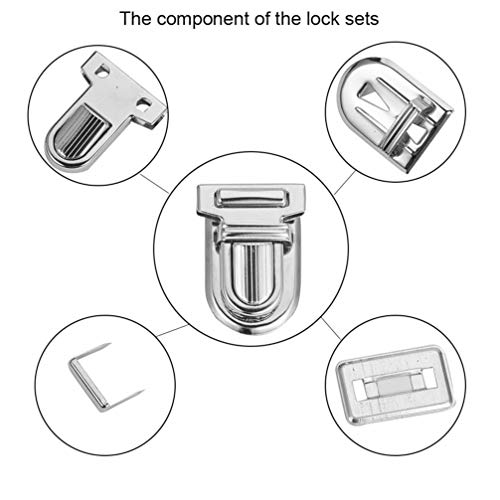 The component of the lock sets