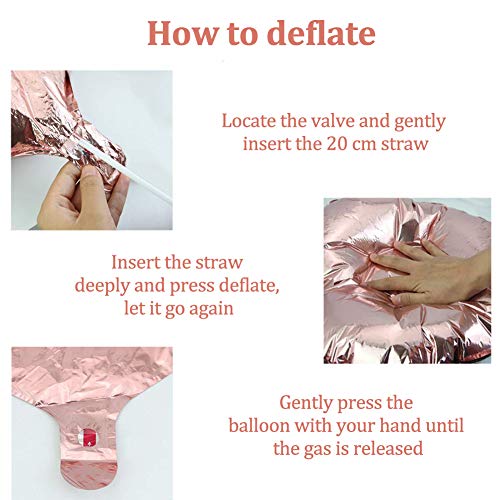 How to deflate

Locate the valve and gently insert the 20 cm straw

Insert the straw deeply and press deflate, let it go again

Gently press the balloon with your hand until the gas is released