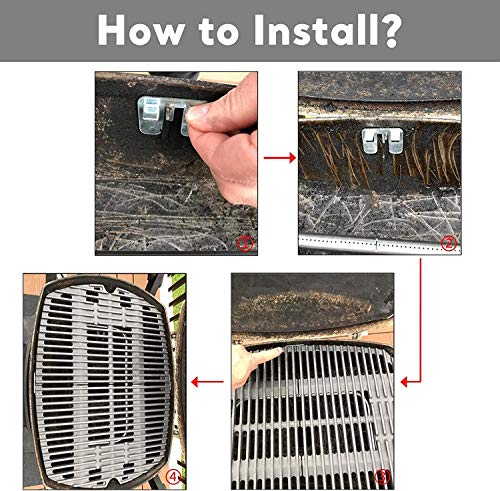 How to Install?

①

②

③

④