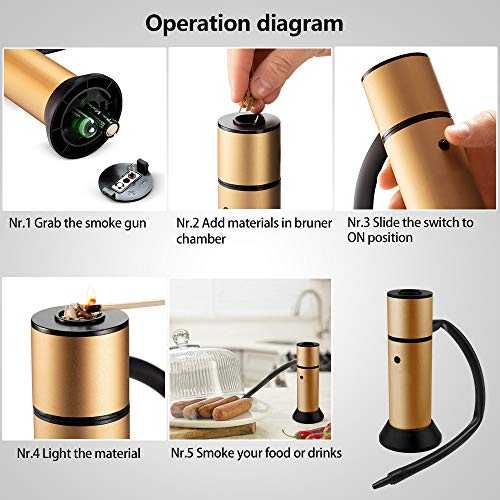 Operation diagram

Nr.1 Grab the smoke gun

Nr.2 Add materials in bruner chamber

Nr.3 Slide the switch to ON position

Nr.4 Light the material

Nr.5 Smoke your food or drinks