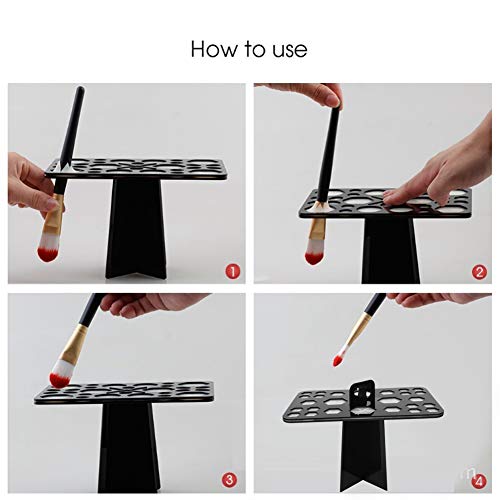 How to use

1

2

3

4