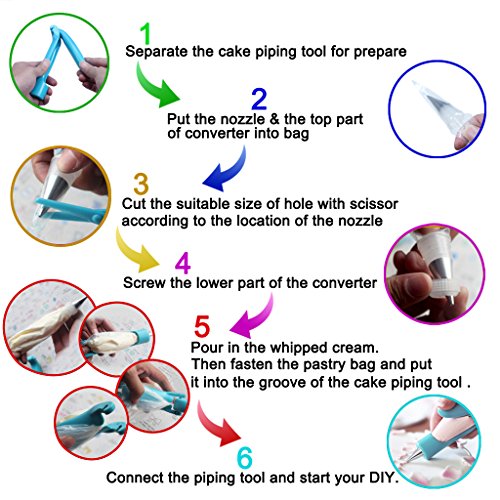 1
Separate the cake piping tool for prepare

2
Put the nozzle & the top part of converter into bag

3
Cut the suitable size of hole with scissor according to the location of the nozzle

4
Screw the lower part of the converter

5
Pour in the whipped cream. Then fasten the pastry bag and put it into the groove of the cake piping tool .

6
Connect the piping tool and start your DIY.