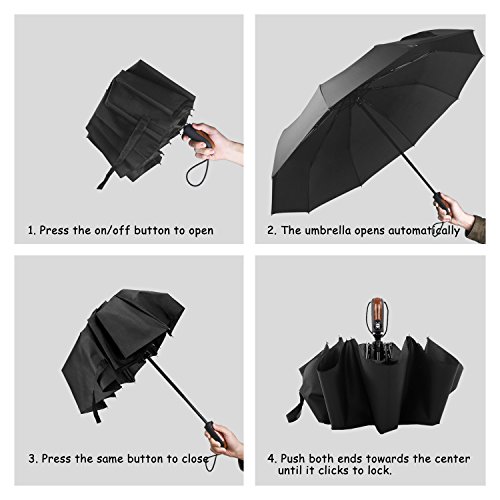 1. Press the on/off button to open

2. The umbrella opens automatically

3. Press the same button to close

4. Push both ends towards the center until it clicks to lock.