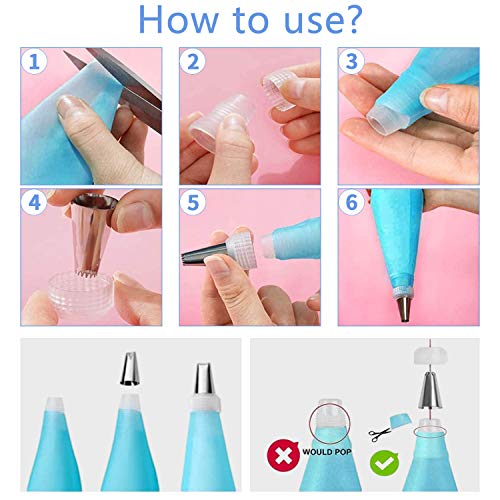 How to use?

1

2

3

4

5

6

WOULD POP